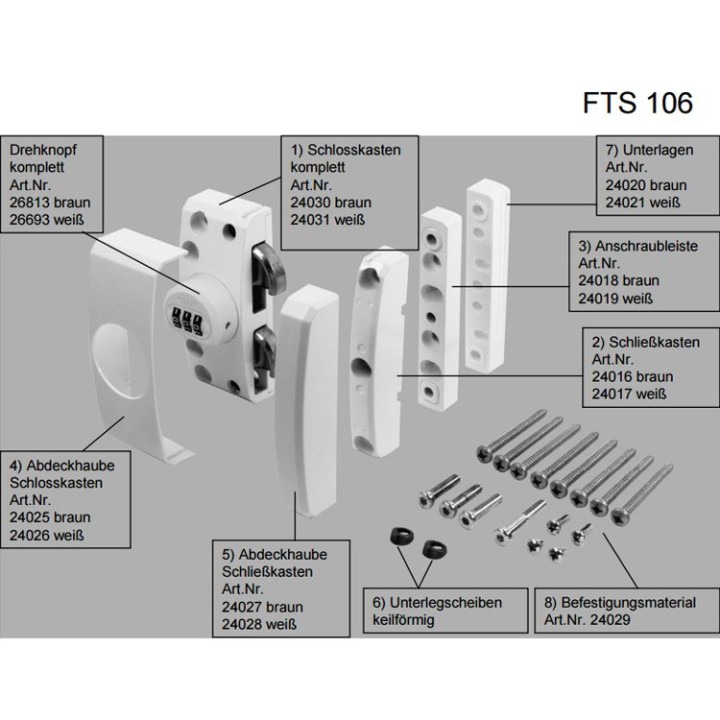 FTS 106

Drehknopf komplett
Art.Nr.
26813 braun
26693 weiß

1) Schlosskasten komplett
Art.Nr.
24030 braun
24031 weiß

7) Unterlagen
Art.Nr.
24020 braun
24021 weiß

3) Anschraubleiste
Art.Nr.
24018 braun
24019 weiß

2) Schließkasten
Art.Nr.
24016 braun
24017 weiß

4) Abdeckhaube Schlosskasten
Art.Nr.
24025 braun
24026 weiß

5) Abdeckhaube Schließkasten
Art.Nr.
24027 braun
24028 weiß

6) Unterlegscheiben keilförmig

8) Befestigungsmaterial
Art.Nr. 24029